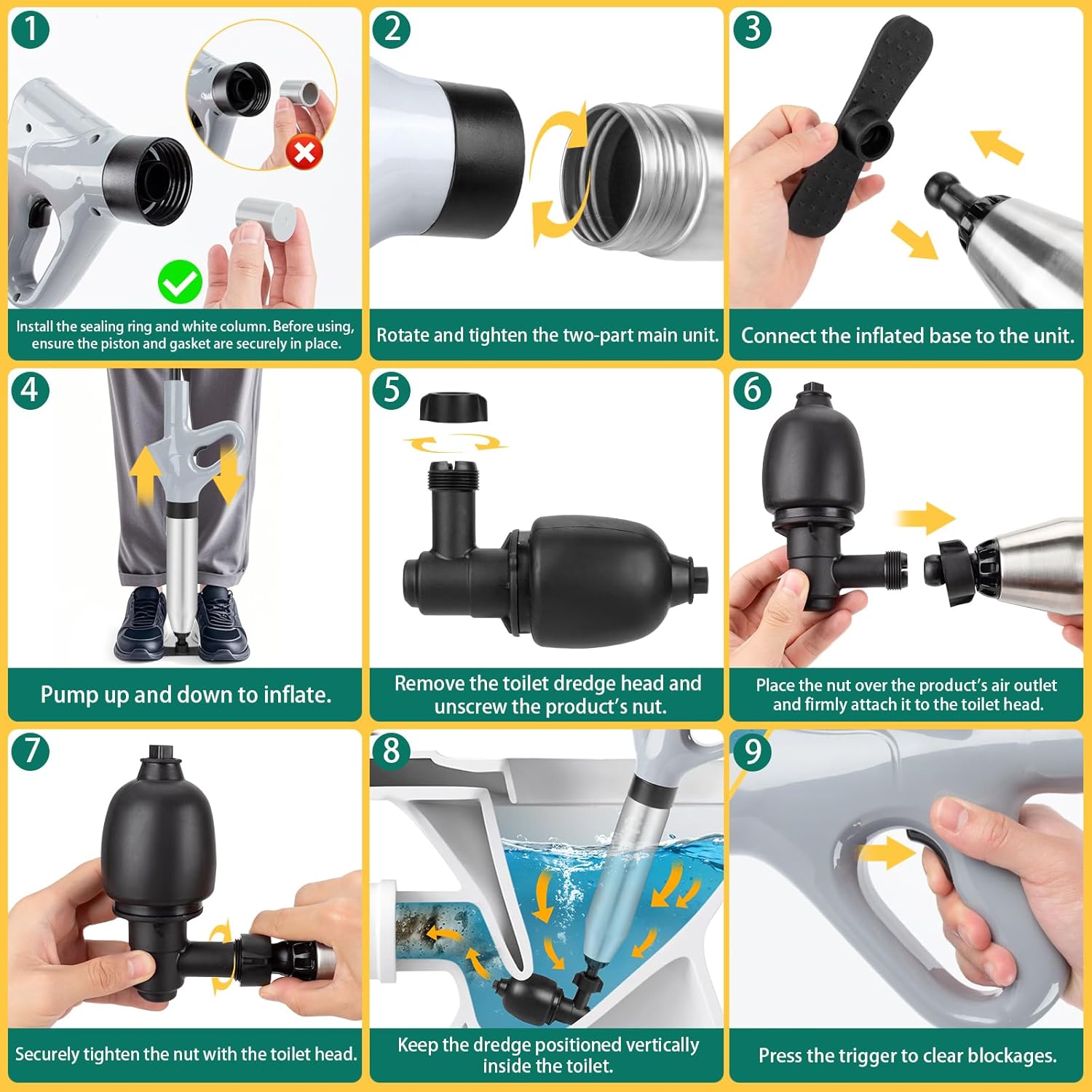 1

Install the sealing ring and white column. Before using, ensure the piston and gasket are securely in place.

2

Rotate and tighten the two-part main unit.

3

Connect the inflated base to the unit.

4

Pump up and down to inflate.

5

Remove the toilet dredge head and unscrew the product's nut.

6

Place the nut over the product's air outlet and firmly attach it to the toilet head.

7

Securely tighten the nut with the toilet head.

8

Keep the dredge positioned vertically inside the toilet.

9

Press the trigger to clear blockages.