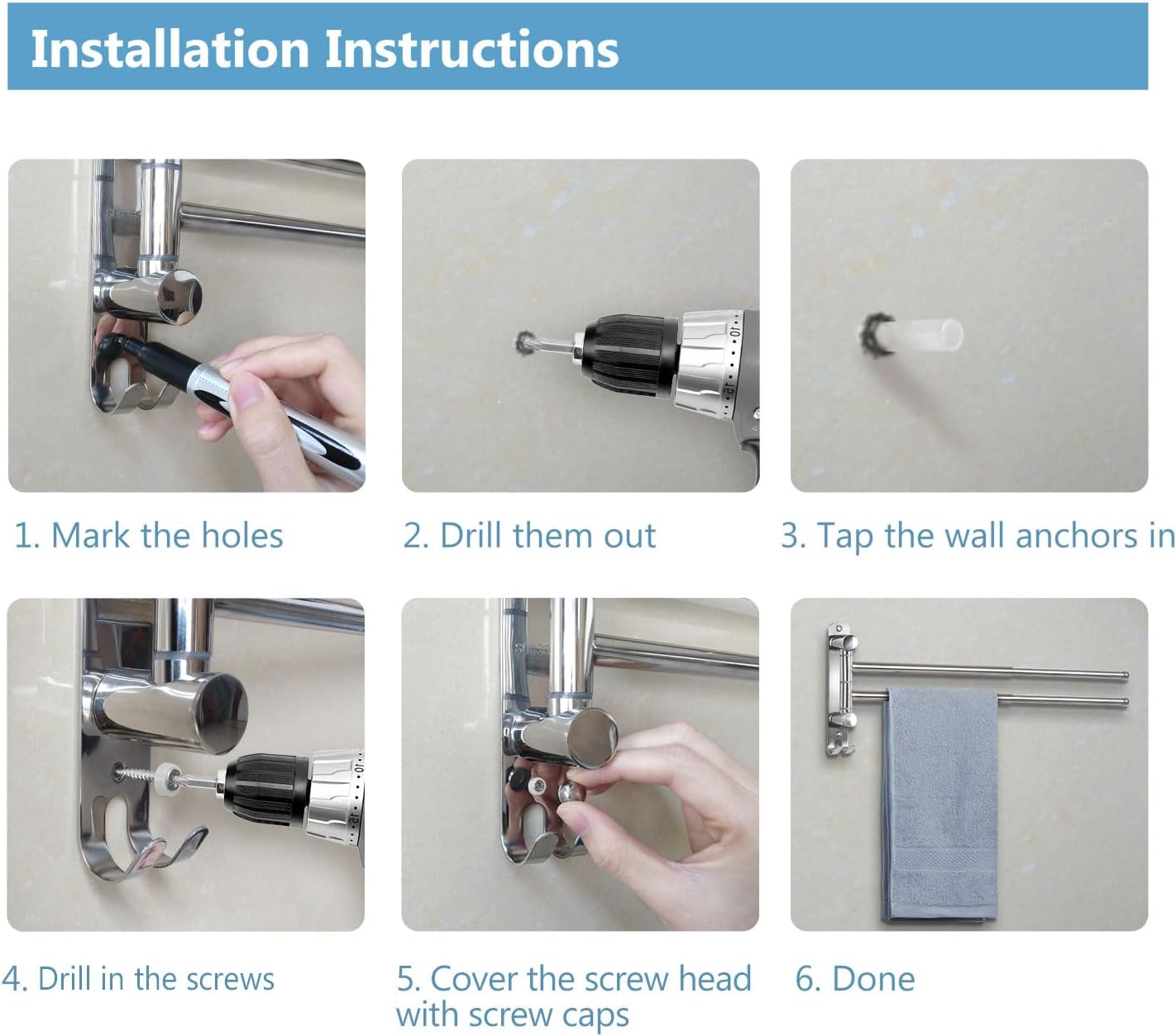 Installation Instructions

1. Mark the holes

2. Drill them out

3. Tap the wall anchors in

4. Drill in the screws

5. Cover the screw head with screw caps

6. Done