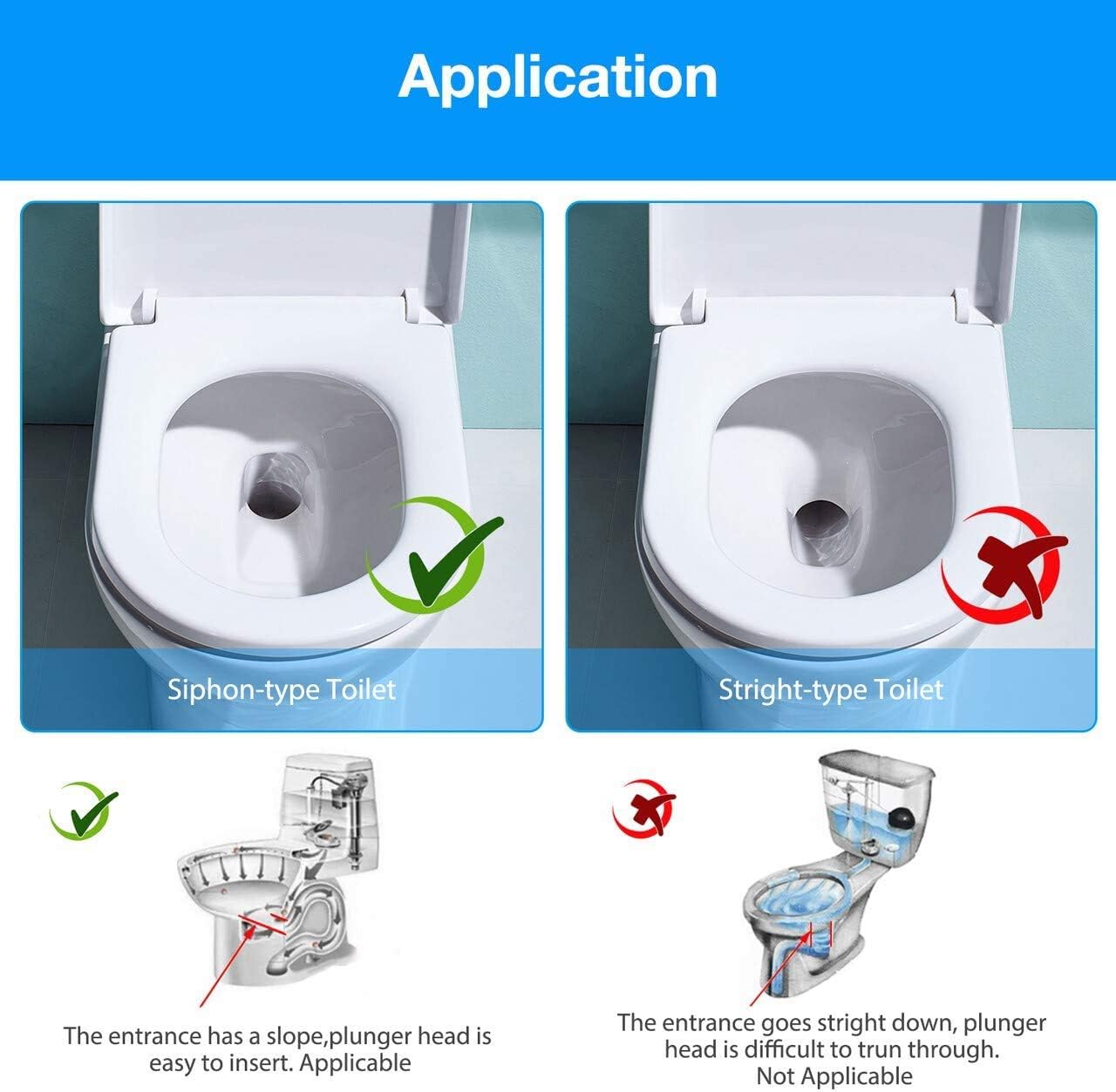 Application

Siphon-type Toilet

Stright-type Toilet

The entrance has a slope,plunger head is easy to insert. Applicable

The entrance goes stright down, plunger head is difficult to trun through. Not Applicable