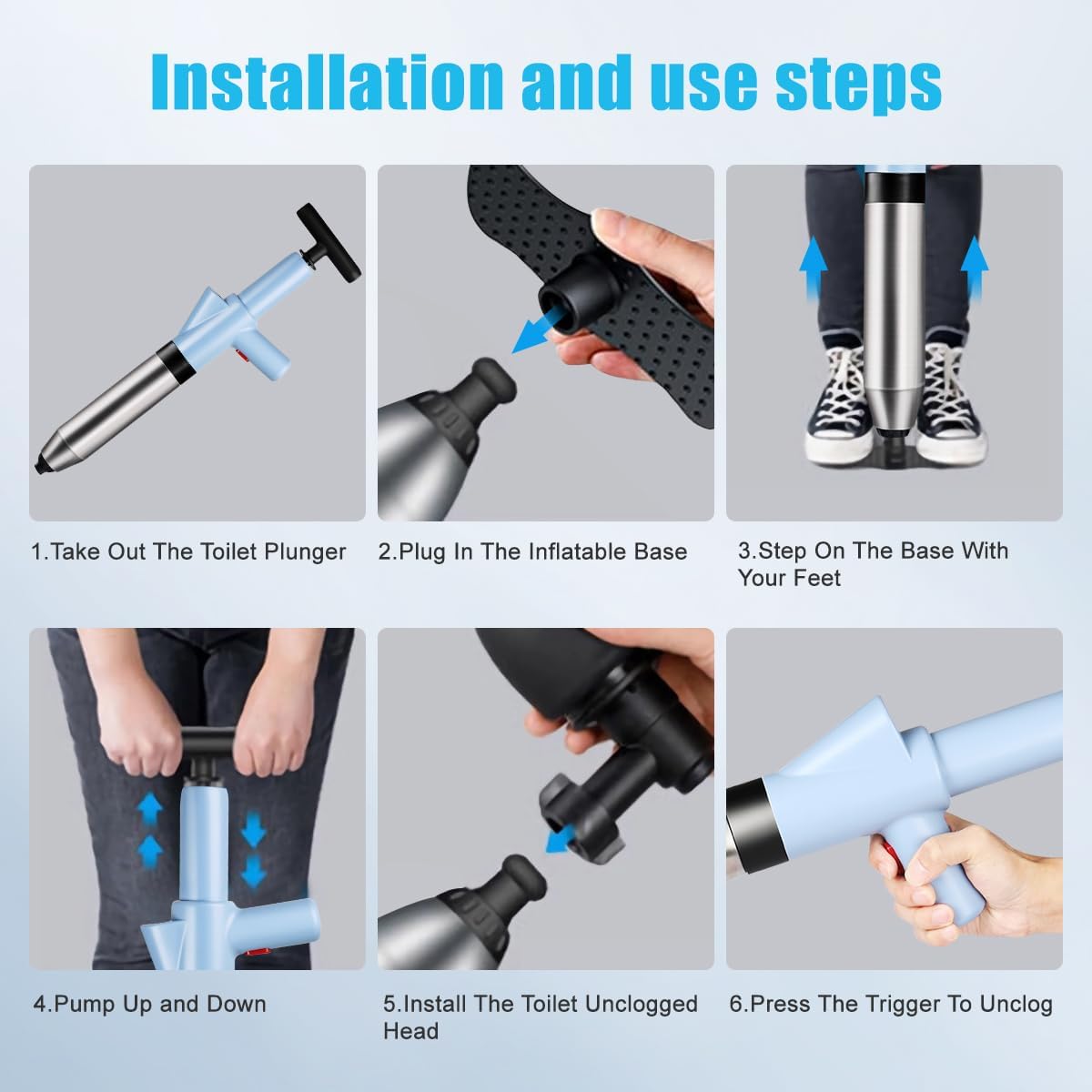 Installation and use steps

1.Take Out The Toilet Plunger

2.Plug In The Inflatable Base

3.Step On The Base With Your Feet

4.Pump Up and Down

5.Install The Toilet Unclogged Head

6.Press The Trigger To Unclog