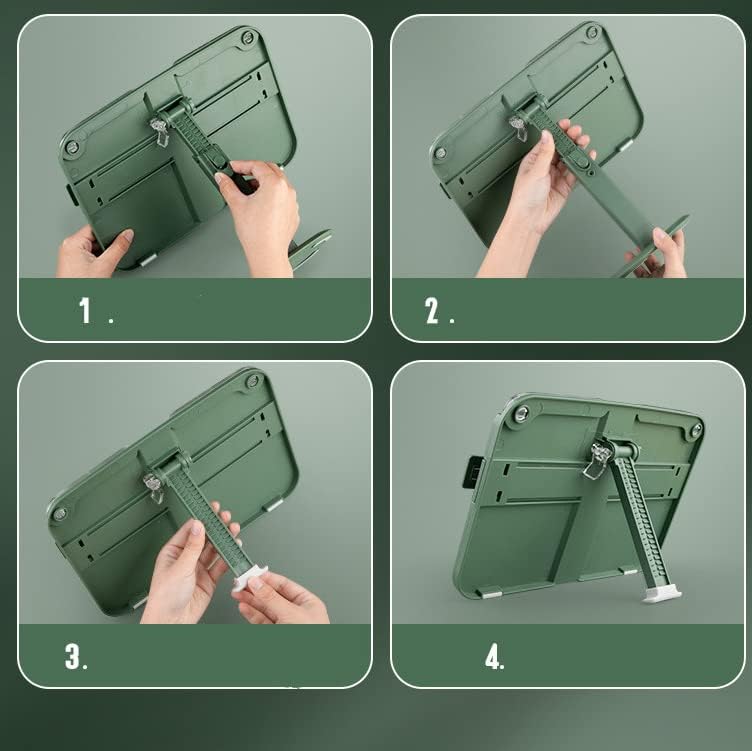 1 .

2 .

3.

4.