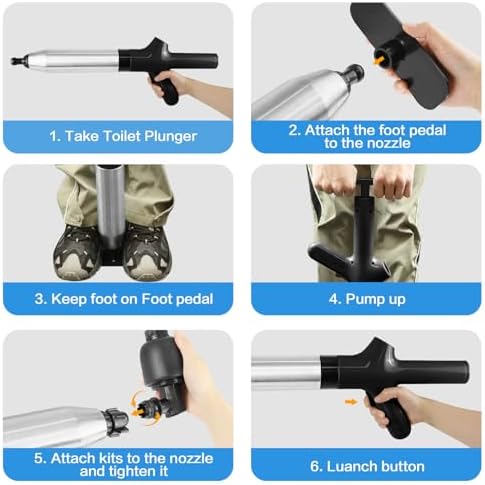 1. Take Toilet Plunger

2. Attach the foot pedal to the nozzle

3. Keep foot on Foot pedal

4. Pump up

5. Attach kits to the nozzle and tighten it

6. Luanch button