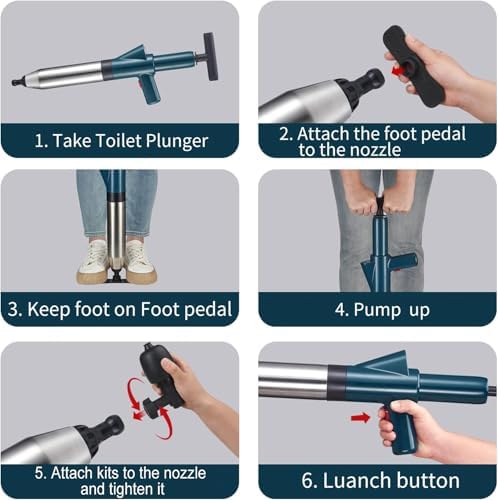 1. Take Toilet Plunger

2. Attach the foot pedal to the nozzle

3. Keep foot on Foot pedal

4. Pump up

5. Attach kits to the nozzle and tighten it

6. Luanch button